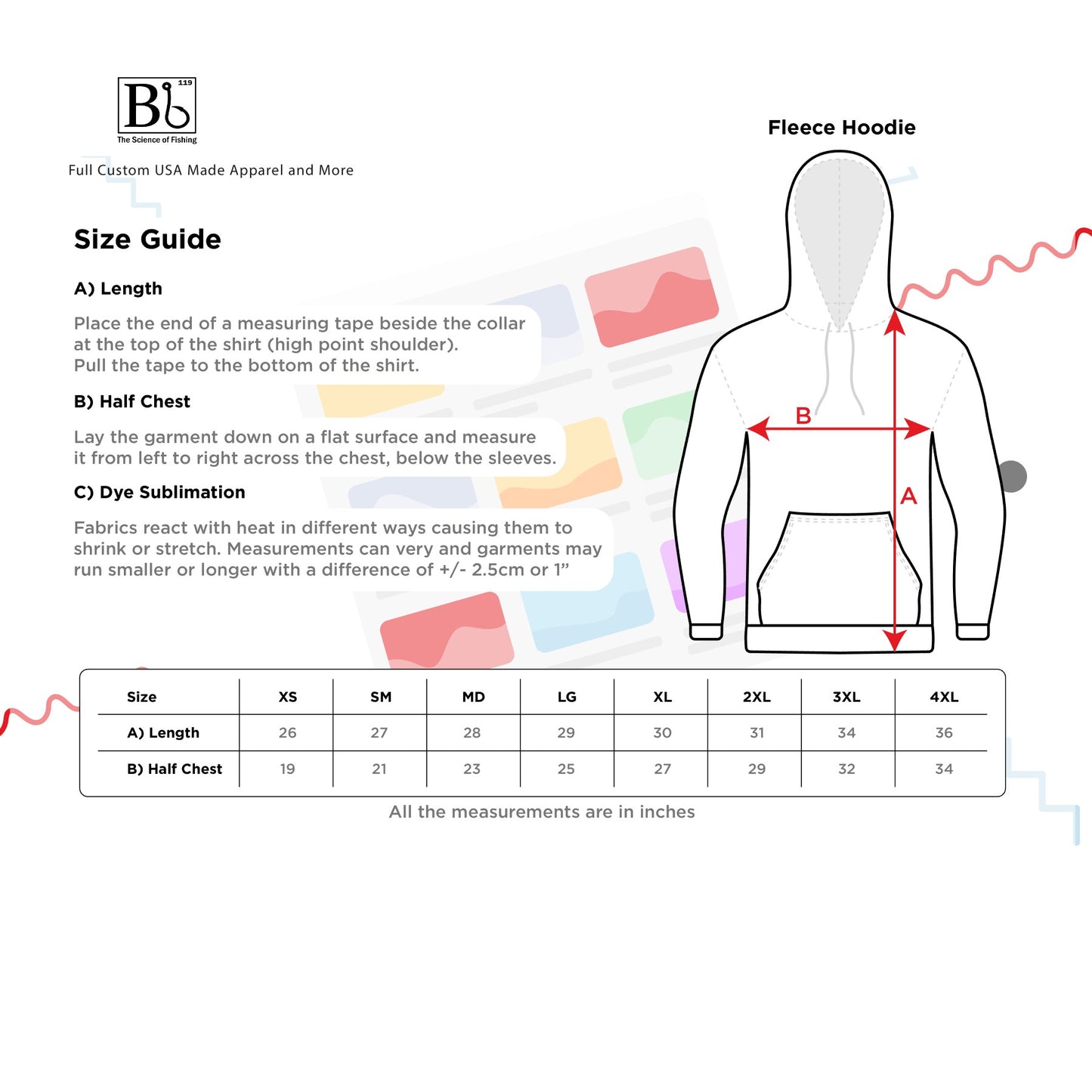 119
Bb
The Science of Fishing

Full Custom USA Made Apparel and More

Size Guide

A) Length

Place the end of a measuring tape beside the collar at the top of the shirt (high point shoulder). Pull the tape to the bottom of the shirt.

B) Half Chest

Lay the garment down on a flat surface and measure it from left to right across the chest, below the sleeves.

C) Dye Sublimation

Fabrics react with heat in different ways causing them to shrink or stretch. Measurements can very and garments may run smaller or longer with a difference of +/- 2.5cm or 1”

Fleece Hoodie

B

A

| Size | XS | SM | MD | LG | XL | 2XL | 3XL | 4XL |
|---|---|---|---|---|---|---|---|---|
| A) Length | 26 | 27 | 28 | 29 | 30 | 31 | 34 | 36 |
| B) Half Chest | 19 | 21 | 23 | 25 | 27 | 29 | 32 | 34 |

All the measurements are in inches